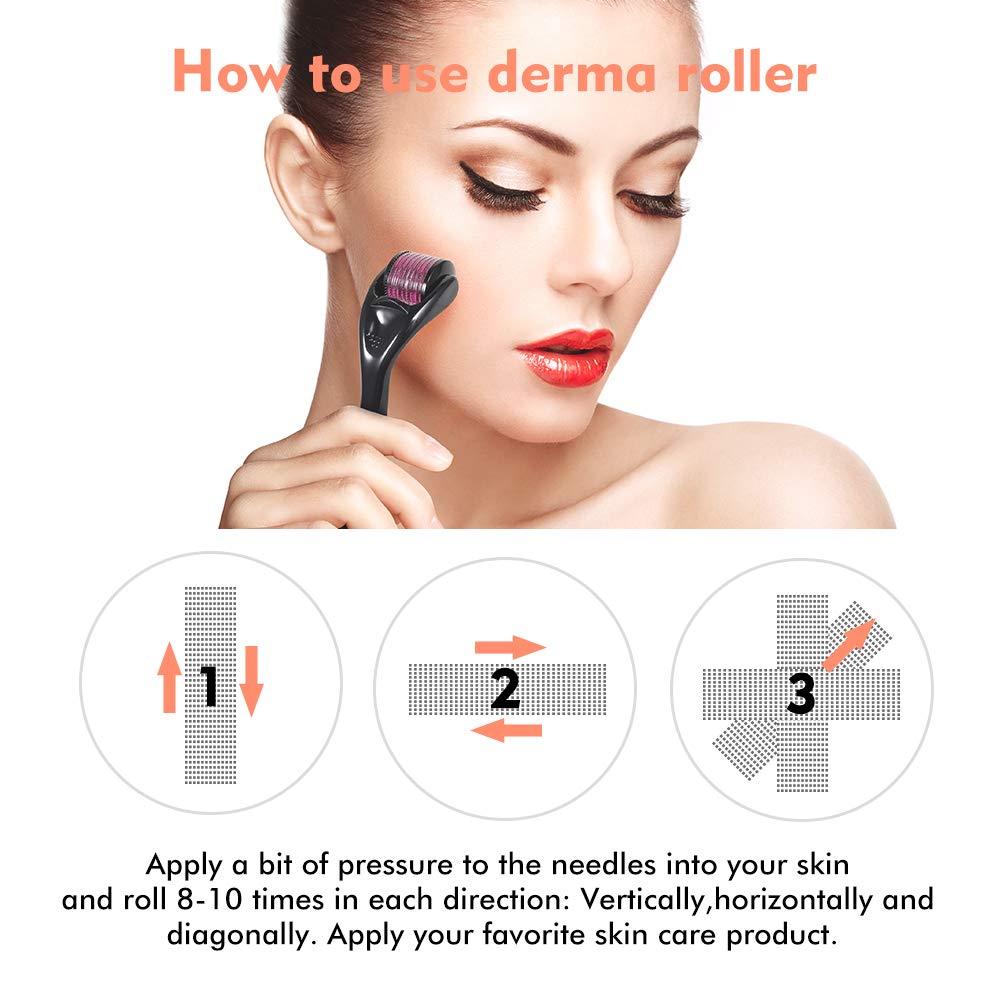 How to use derma roller

1

2

3

Apply a bit of pressure to the needles into your skin and roll 8-10 times in each direction: Vertically,horizontally and diagonally. Apply your favorite skin care product.